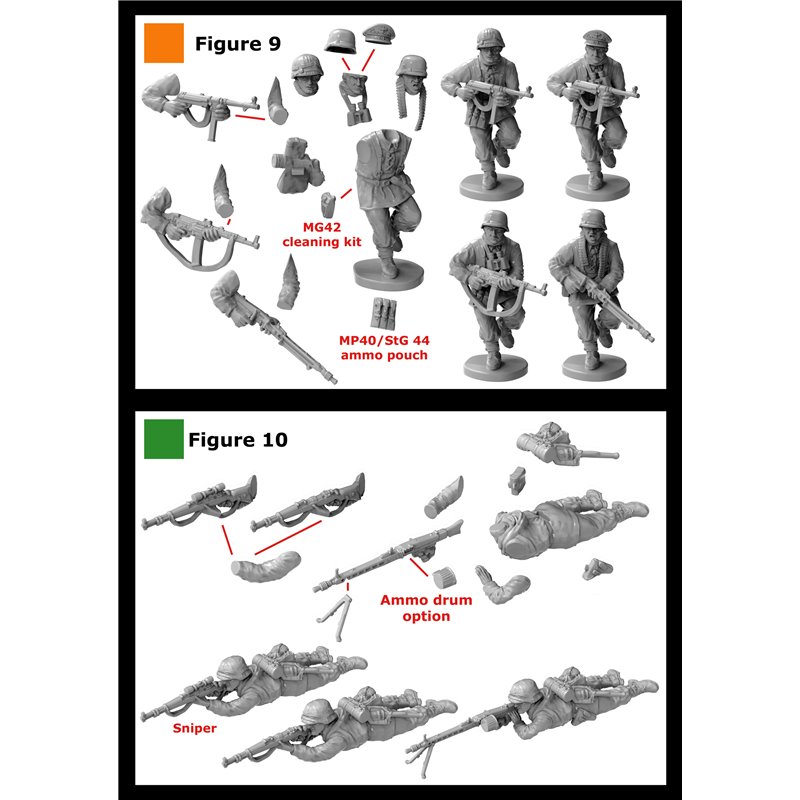 Figure 9

MG42 cleaning kit

MP40/StG 44 ammo pouch

Figure 10

Ammo drum option

Sniper