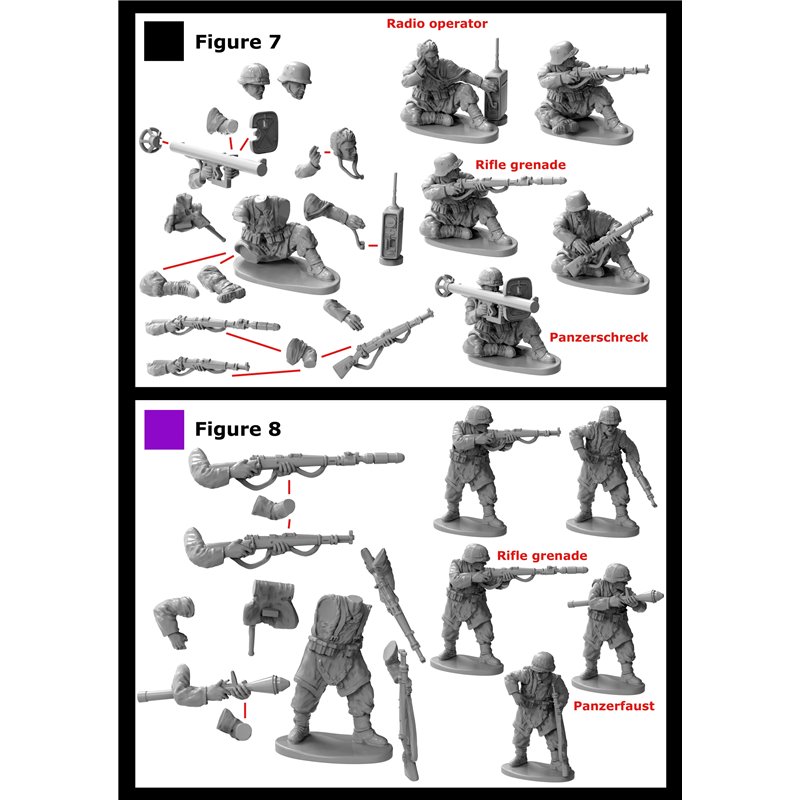 Figure 7

Radio operator

Rifle grenade

Panzerschreck

Figure 8

Rifle grenade

Panzerfaust