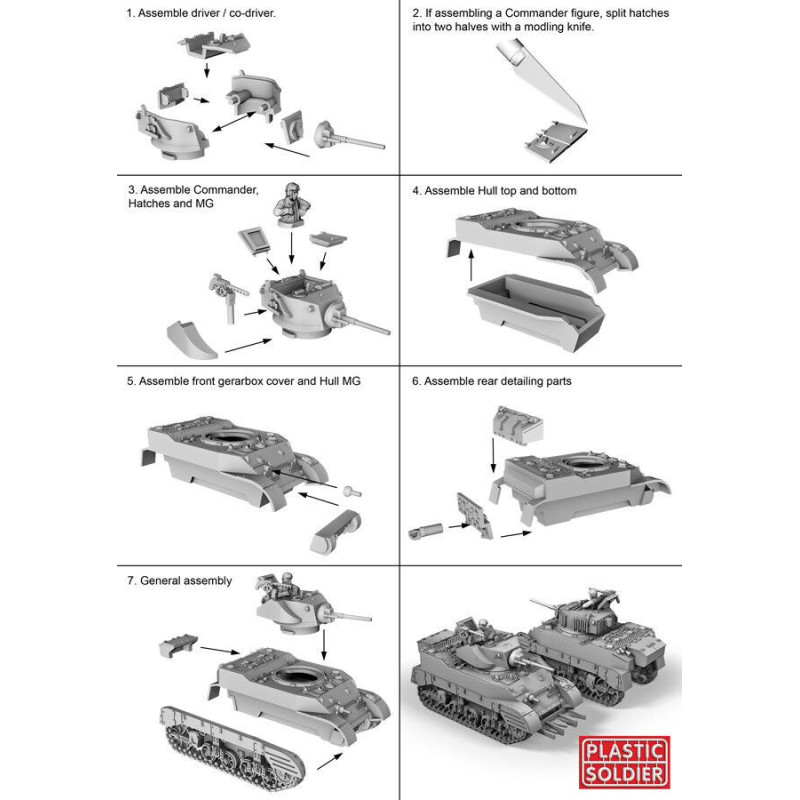 1. Assemble driver / co-driver.

2. If assembling a Commander figure, split hatches into two halves with a modling knife.

3. Assemble Commander, Hatches and MG

4. Assemble Hull top and bottom

5. Assemble front gerarbox cover and Hull MG

6. Assemble rear detailing parts

7. General assembly

PLASTIC SOLDIER