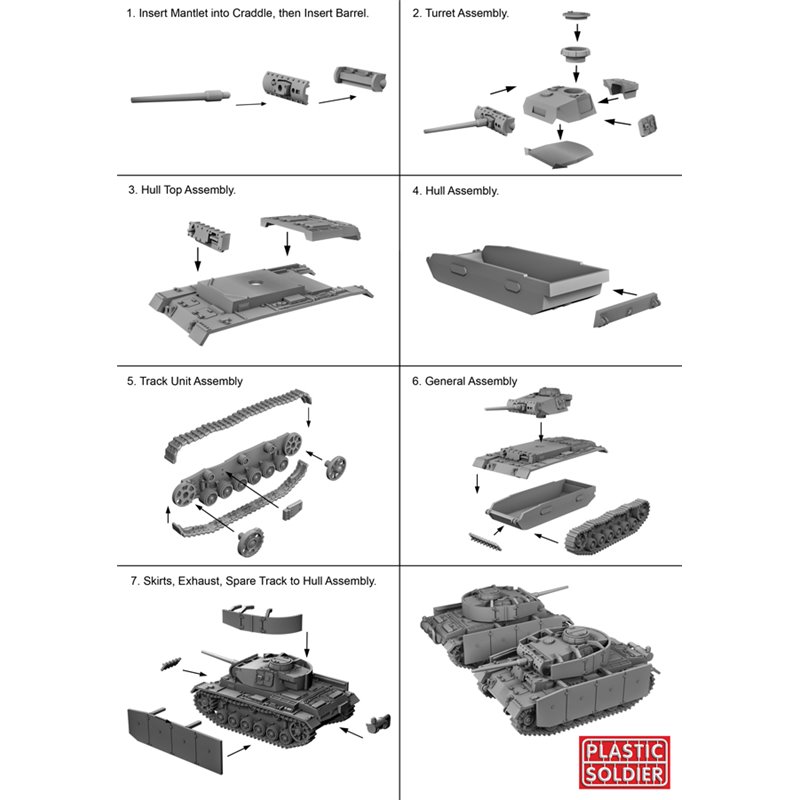 1. Insert Mantlet into Craddle, then Insert Barrel.

2. Turret Assembly.

3. Hull Top Assembly.

4. Hull Assembly.

5. Track Unit Assembly

6. General Assembly

7. Skirts, Exhaust, Spare Track to Hull Assembly.

PLASTIC SOLDIER